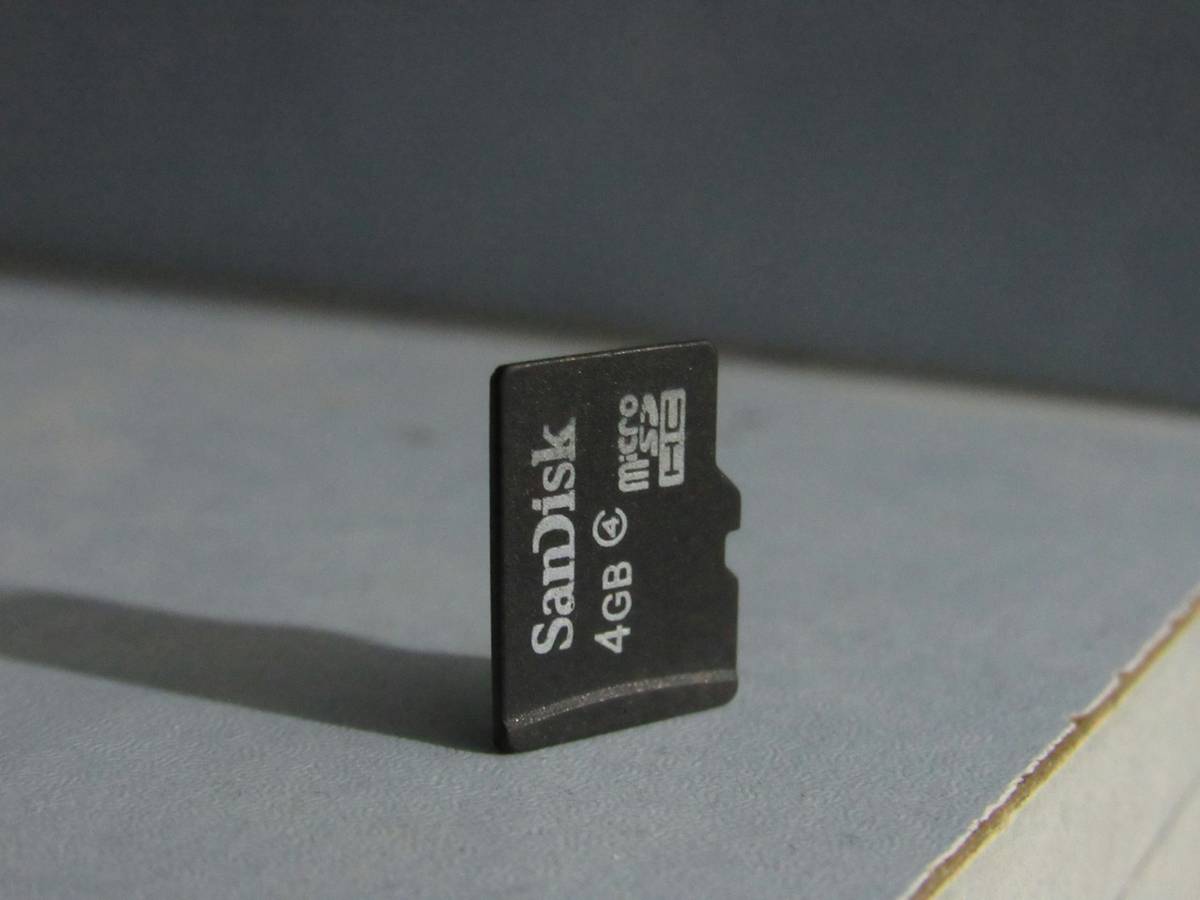 SanDisk
4GB 4
micro SD HC